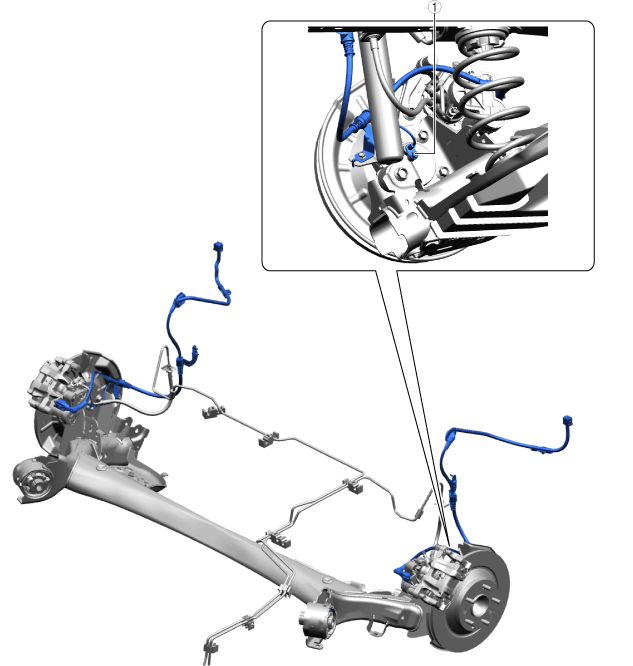 ①