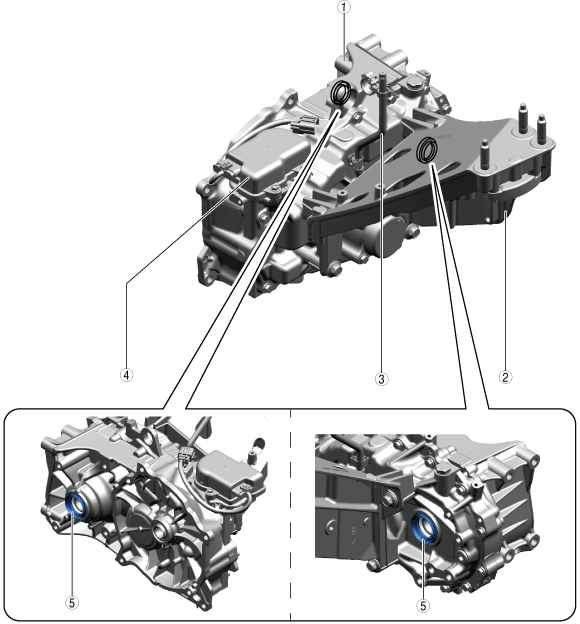 1
4
3
2
5
5