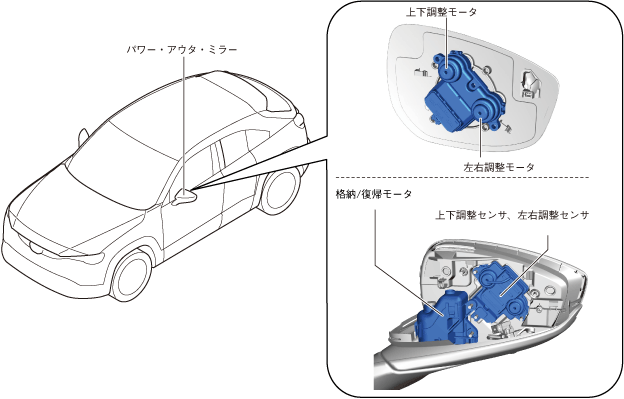 パワー・アウタ・ミラー

上下調整モータ

左右調整モータ

格納/復帰モータ

上下調整センサ、左右調整センサ