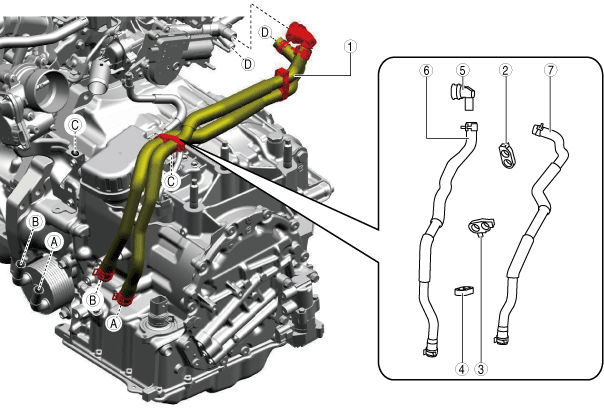 D
D
1
C
C
B
A
B
A
6
5
2
7
4
3