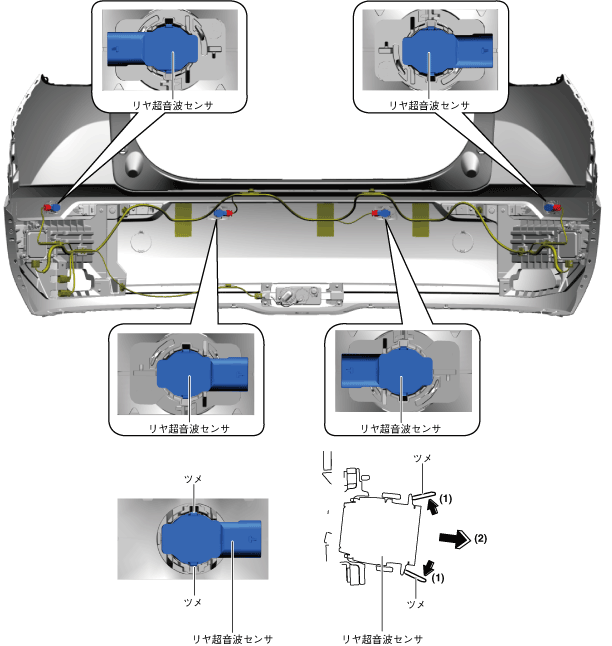 リヤ超音波センサ

リヤ超音波センサ

リヤ超音波センサ

リヤ超音波センサ

ツメ

ツメ

リヤ超音波センサ

ツメ

(1)

(2)

(1)

ツメ

リヤ超音波センサ