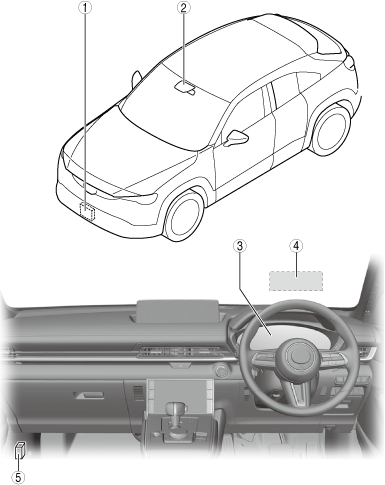 1
2
3
4
5