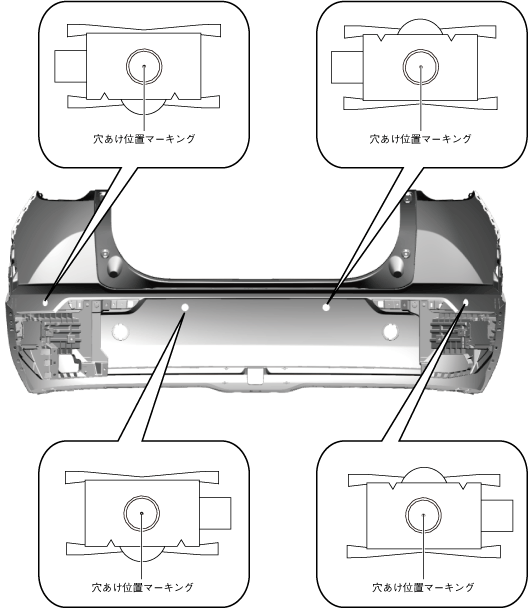 穴あけ位置マーキング

穴あけ位置マーキング

穴あけ位置マーキング

穴あけ位置マーキング