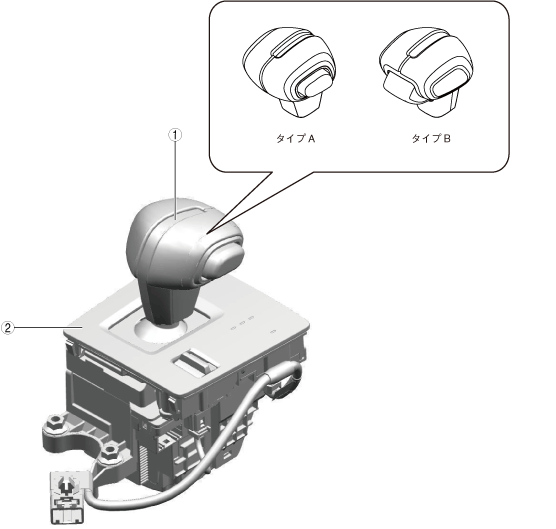 タイプ A

タイプ B

①

②