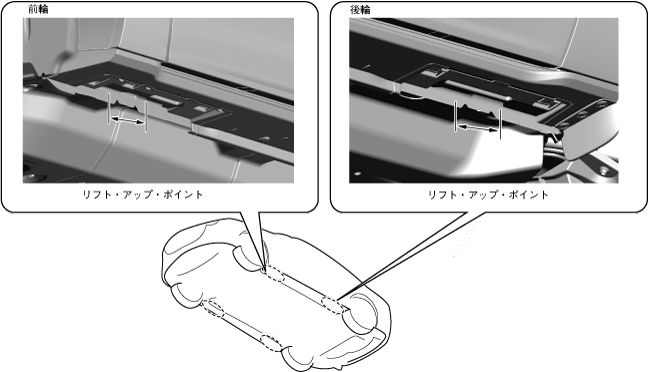 前輪

リフト・アップ・ポイント

後輪

リフト・アップ・ポイント