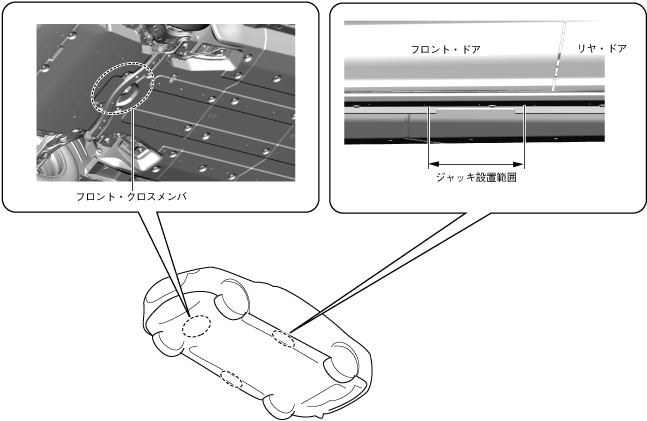 フロント・クロスメンバ

フロント・ドア

リヤ・ドア

ジャッキ設置範囲