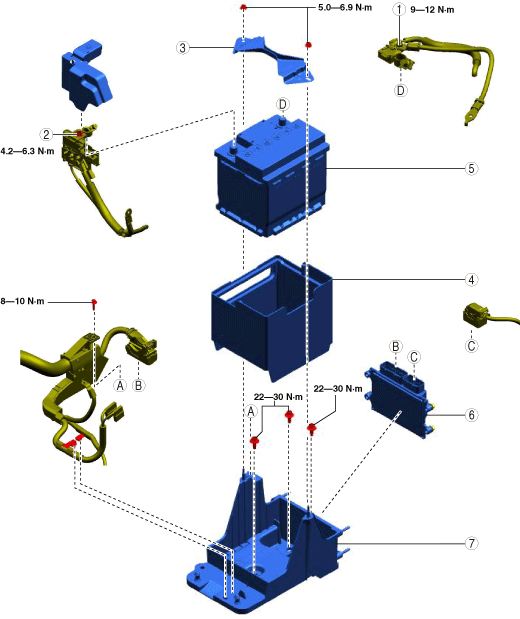 5.0—6.9 N·m

1 9—12 N·m

3

D

D

2

4.2—6.3 N·m

5

4

8—10 N·m

C

B C

A B

22—30 N·m

22—30 N·m

A

6

7