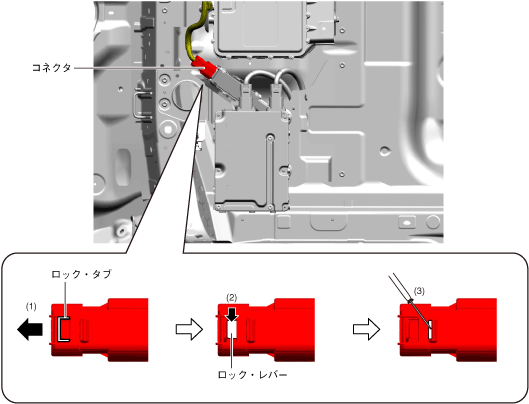 コネクタ

ロック・タブ

(1)

(2)

ロック・レバー

(3)