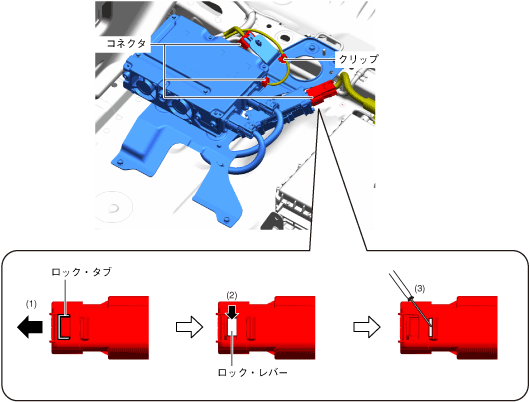 コネクタ

クリップ

ロック・タブ

(1)

(2)

ロック・レバー

(3)