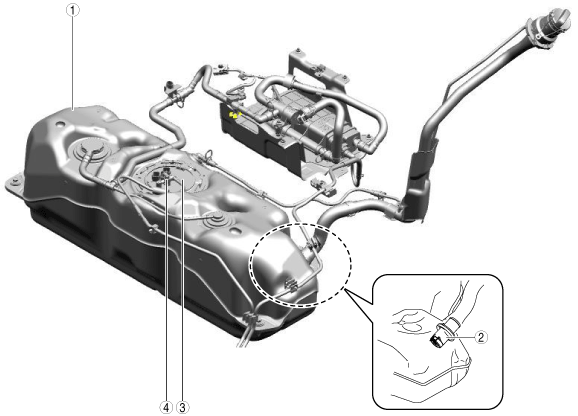 ①
②
④ ③