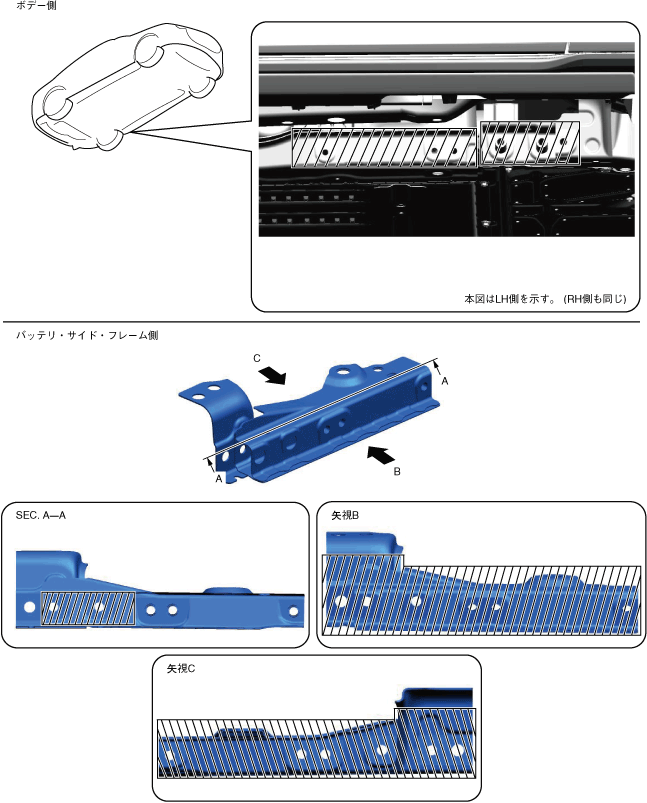 ボデー側

本図はLH側を示す。 (RH側も同じ)

バッテリ・サイド・フレーム側

C

A

A

B

SEC. A—A

矢視B

矢視C