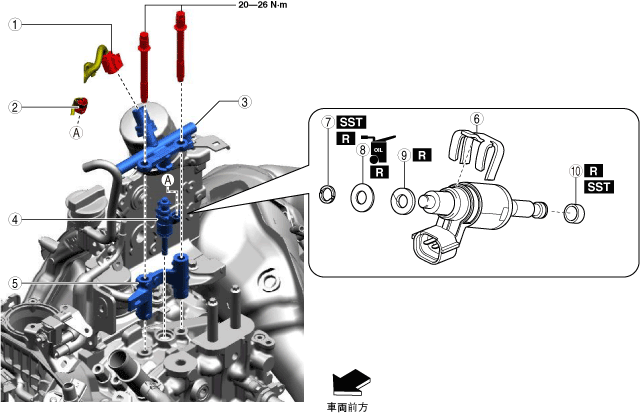 20—26 N·m

1

2

A

3

A

4

5

7 SST

R

8

OIL

R

9 R

6

10 R

SST

車両前方