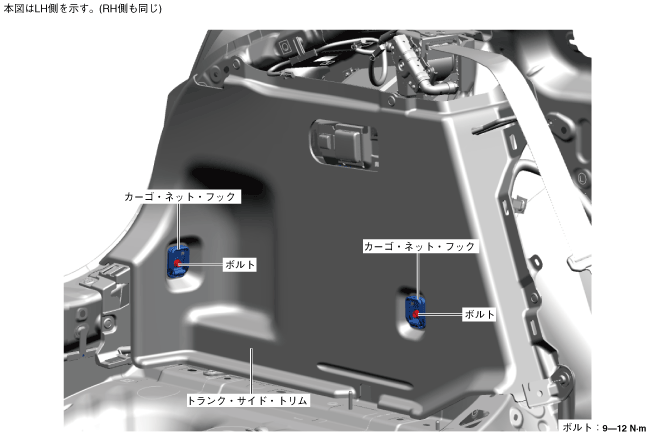 本図はLH側を示す。(RH側も同じ)

カーゴ・ネット・フック

ボルト

カーゴ・ネット・フック

ボルト

トランク・サイド・トリム

ボルト：9—12 N·m