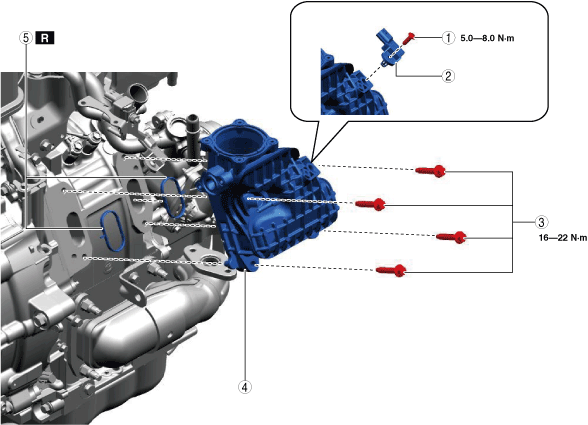 5 R

1 5.0—8.0 N·m

2

3 16—22 N·m

4