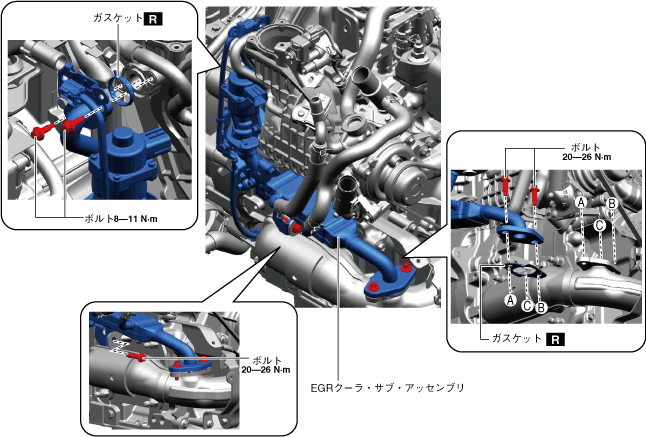 ガスケット R

ボルト8—11 N·m

ボルト
20—26 N·m

A
B
C
A
C
B

ガスケット R

ボルト
20—26 N·m

EGRクーラ・サブ・アッセンブリ