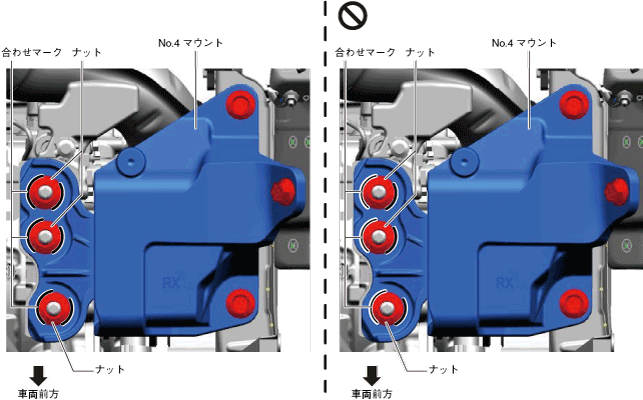 合わせマーク ナット
No.4 マウント
RX
ナット
車両前方

合わせマーク ナット
No.4 マウント
RX
ナット
車両前方