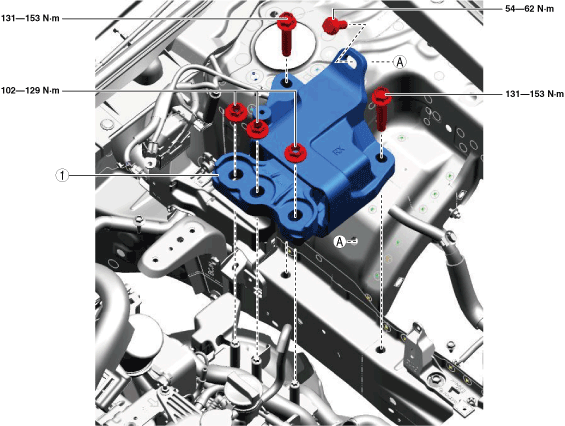 131—153 N·m

54—62 N·m

A

102—129 N·m

131—153 N·m

1

A