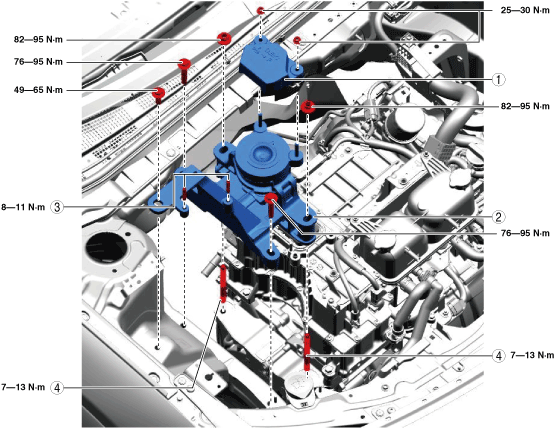 25—30 N·m
82—95 N·m
76—95 N·m
49—65 N·m
1
82—95 N·m
8—11 N·m
3
2
76—95 N·m
4
7—13 N·m
7—13 N·m
4