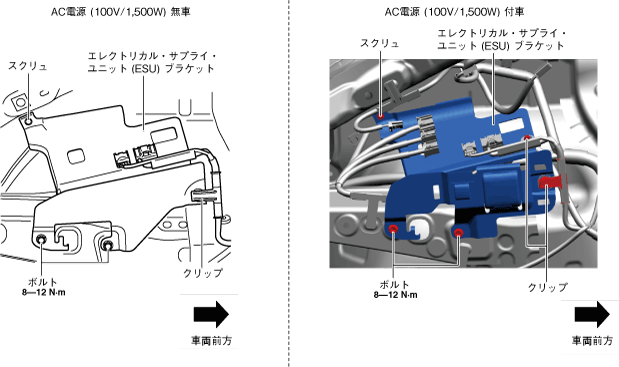 AC電源 (100V/1,500W) 無車

スクリュ

エレクトリカル・サプライ・ユニット (ESU) ブラケット

ボルト
8—12 N·m

クリップ

車両前方

AC電源 (100V/1,500W) 付車

スクリュ

エレクトリカル・サプライ・ユニット (ESU) ブラケット

ボルト
8—12 N·m

クリップ

車両前方