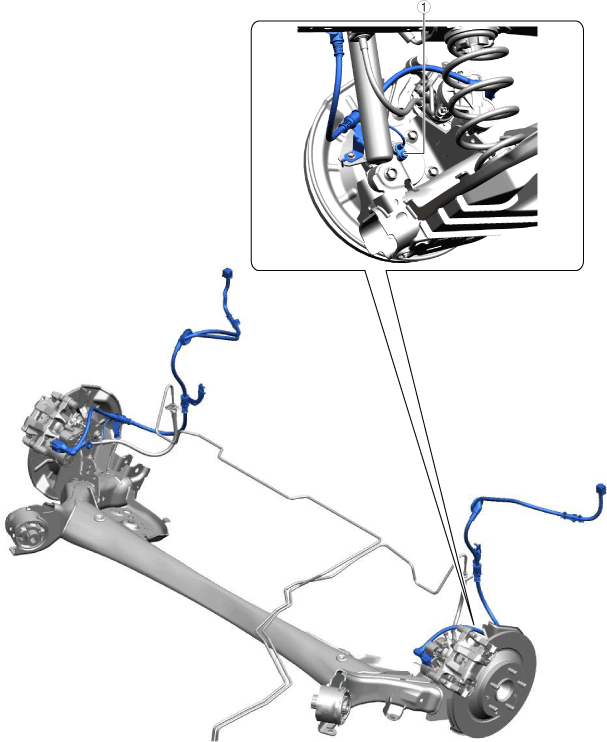 1