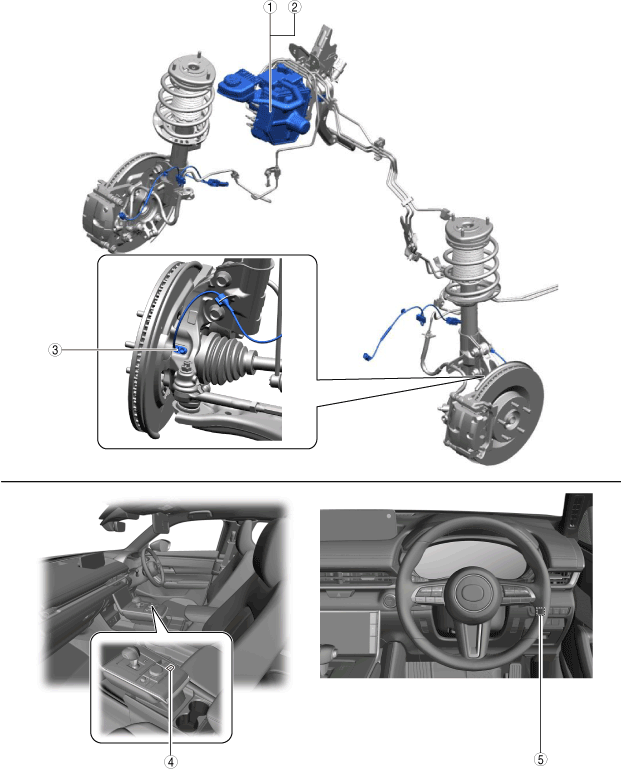 ①
②
③
④
⑤