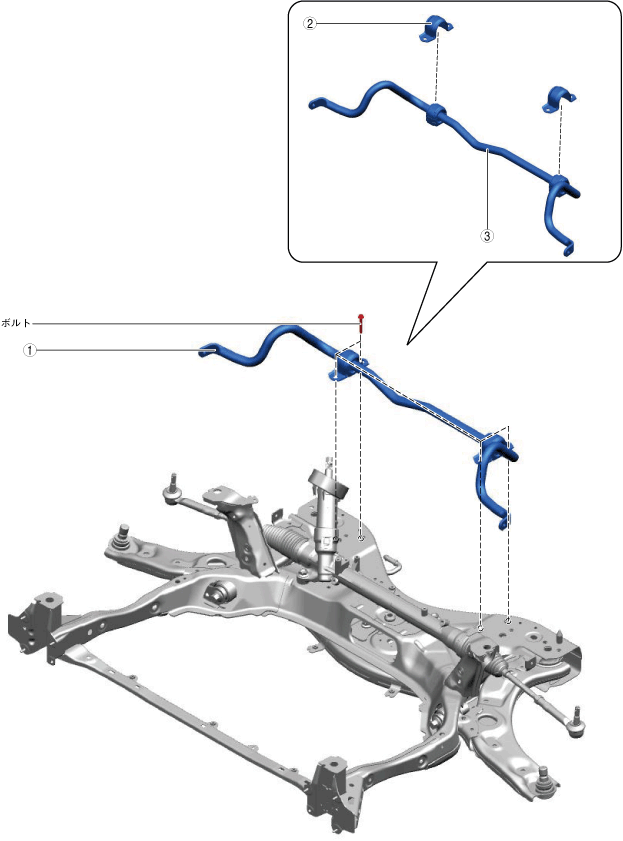 ②

③

ボルト

①