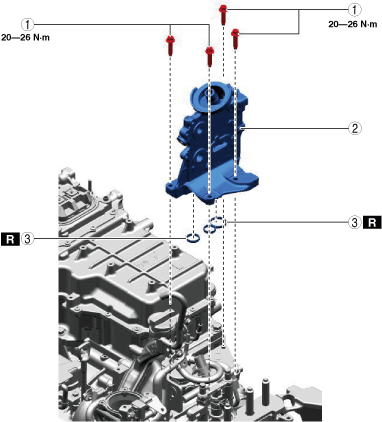 1
20—26 N·m

1
20—26 N·m

2

3 R

R 3