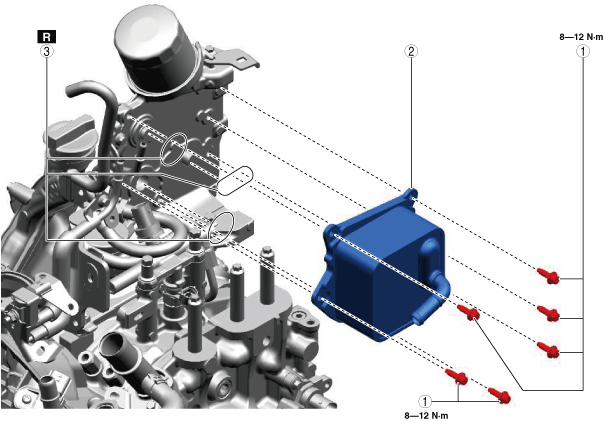 R
3

2

8—12 N·m
1

1
8—12 N·m