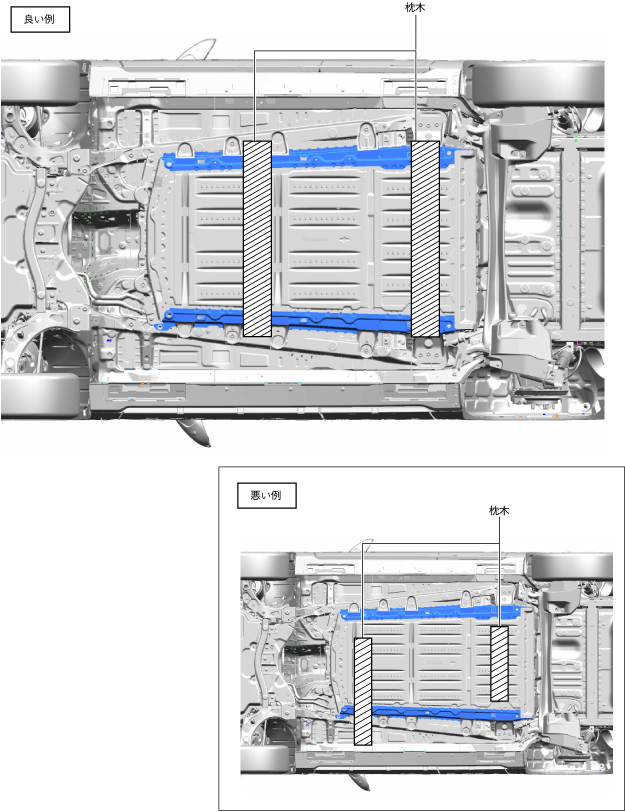 良い例

枕木

悪い例

枕木