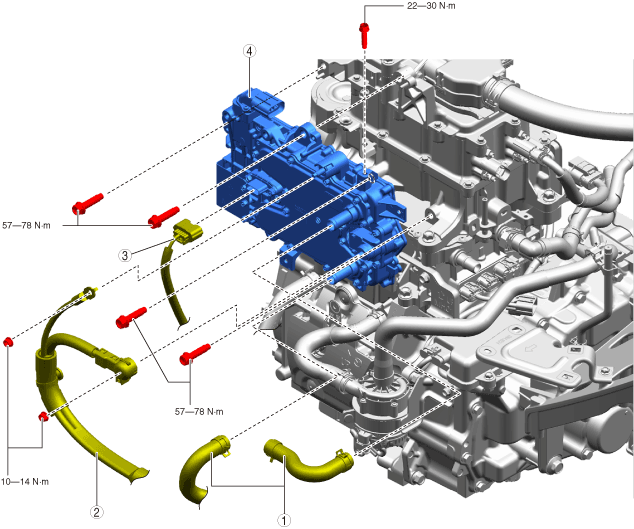 22—30 N·m

4

57—78 N·m

3

57—78 N·m

10—14 N·m

2

1