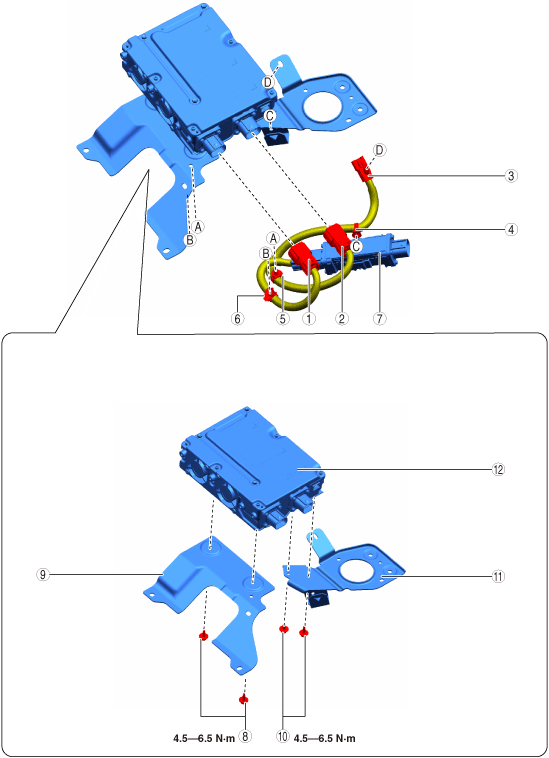 D
C
D
3
4
A
B
A
B
C
6
5
1
2
7
12
9
11
4.5—6.5 N·m
8
10
4.5—6.5 N·m