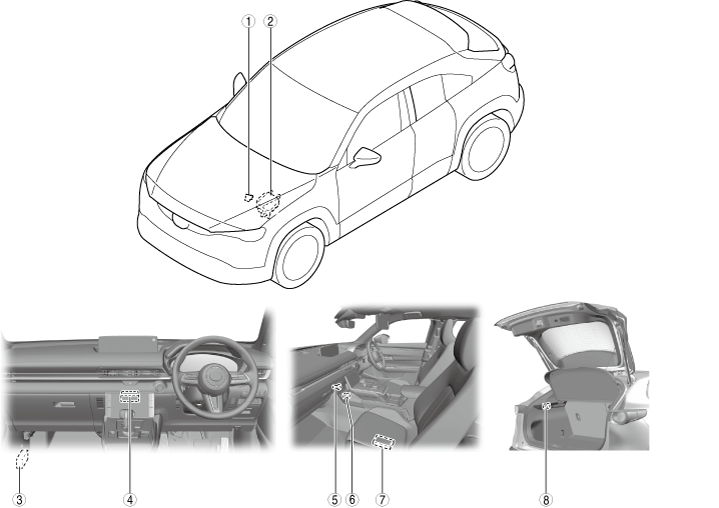 ①
②
③
④
⑤
⑥
⑦
⑧