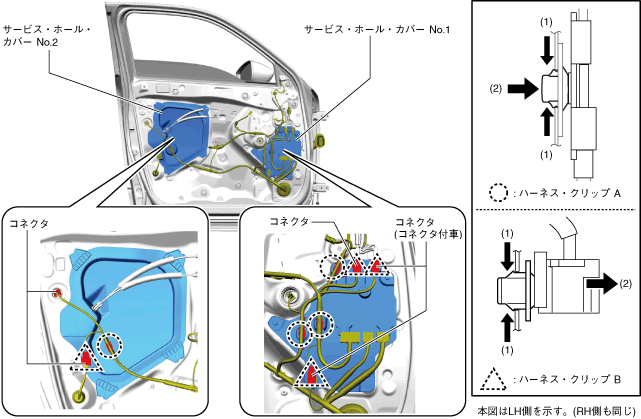 サービス・ホール・カバー No.2

サービス・ホール・カバー No.1

コネクタ

コネクタ

コネクタ
(コネクタ付車)

(1)

(2)

(1)

: ハーネス・クリップ A

(1)

(2)

(1)

: ハーネス・クリップ B

本図はLH側を示す。(RH側も同じ)