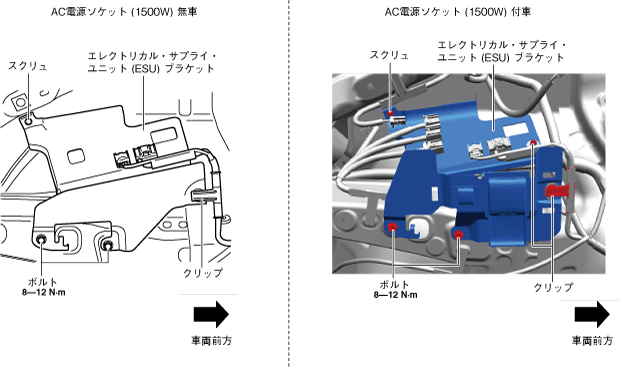 AC電源ソケット (1500W) 無車

スクリュ

エレクトリカル・サプライ・ユニット (ESU) ブラケット

ボルト
8—12 N·m

クリップ

車両前方

AC電源ソケット (1500W) 付車

スクリュ

エレクトリカル・サプライ・ユニット (ESU) ブラケット

ボルト
8—12 N·m

クリップ

車両前方