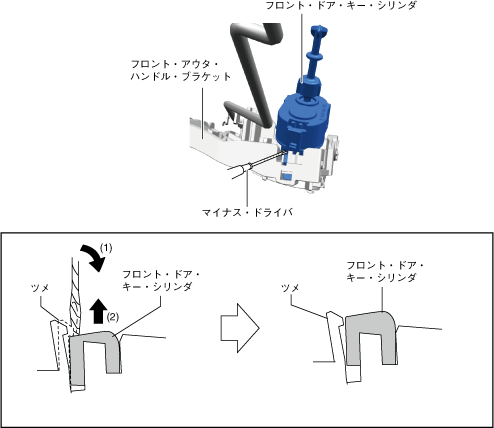 フロント・ドア・キー・シリンダ

フロント・アウタ・ハンドル・ブラケット

マイナス・ドライバ

(1)

フロント・ドア・キー・シリンダ

ツメ

(2)

フロント・ドア・キー・シリンダ

ツメ