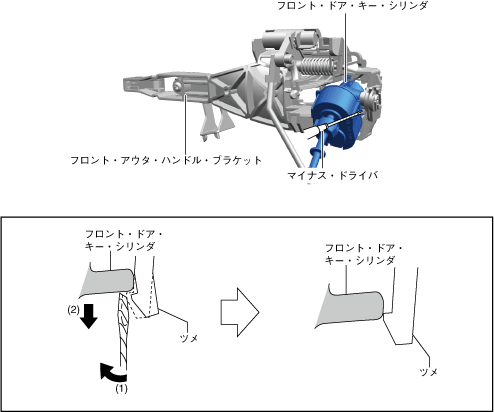 フロント・ドア・キー・シリンダ

フロント・アウタ・ハンドル・ブラケット

マイナス・ドライバ

フロント・ドア・キー・シリンダ

(2)

ツメ

(1)

フロント・ドア・キー・シリンダ

ツメ