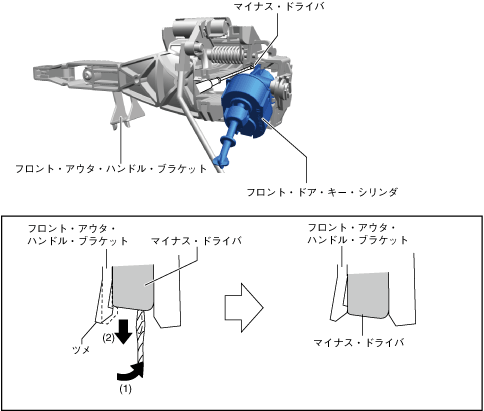 マイナス・ドライバ

フロント・アウタ・ハンドル・ブラケット

フロント・ドア・キー・シリンダ

フロント・アウタ・ハンドル・ブラケット

マイナス・ドライバ

ツメ

(2)

(1)

フロント・アウタ・ハンドル・ブラケット

マイナス・ドライバ