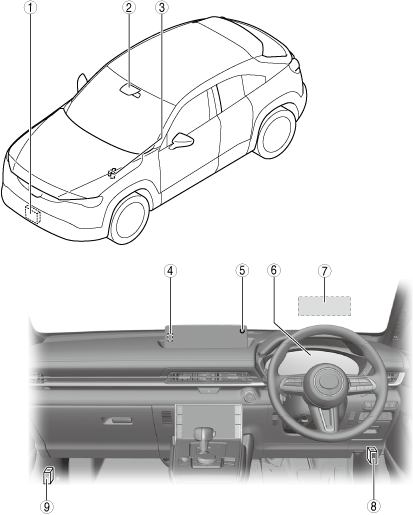 ①
②
③
④
⑤
⑥
⑦
⑨
⑧