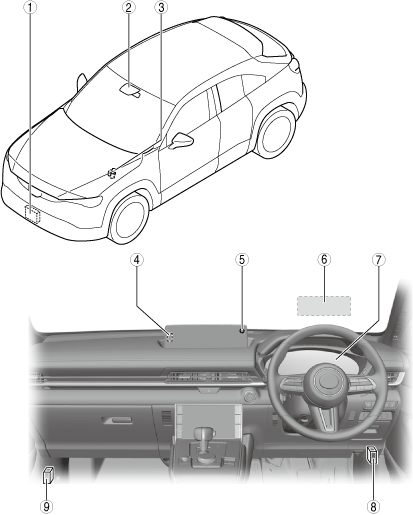 ①
②
③
④
⑤
⑥
⑦
⑨
⑧