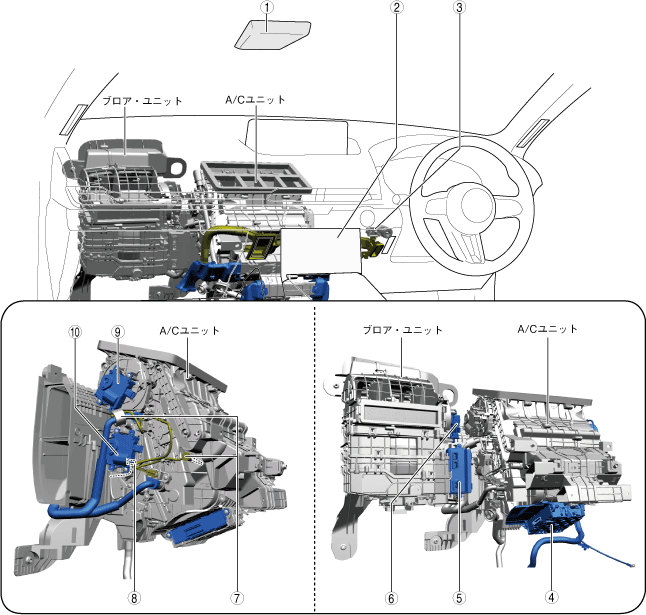 ①
②
③
ブロア・ユニット
A/Cユニット
⑩
⑨
A/Cユニット
ブロア・ユニット
A/Cユニット
⑧
⑦
⑥
⑤
④