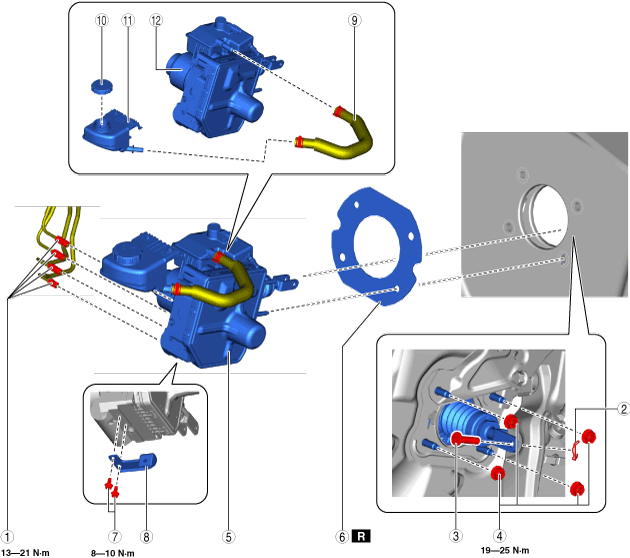 ⑩ ⑪ ⑫ ⑨

②

① ⑦ ⑧ ⑤ ⑥ R ③ ④

13—21 N·m
8—10 N·m
19—25 N·m