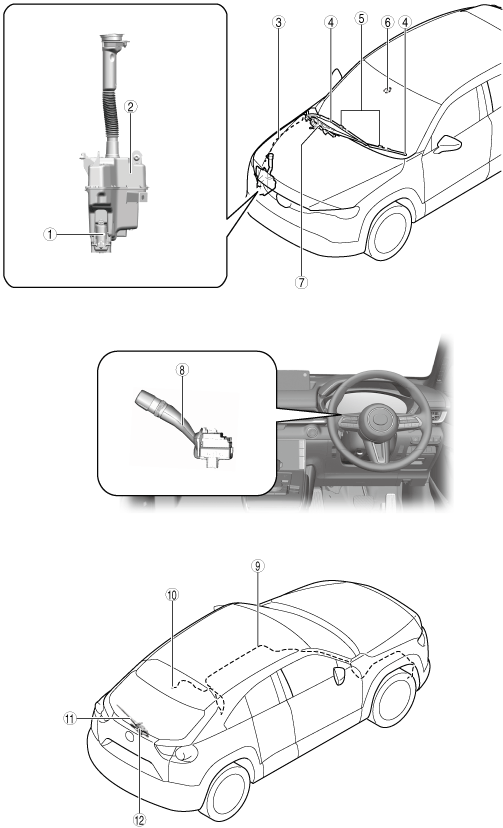 ②
①
③
④
⑤
⑥
④
⑦
⑧
⑨
⑩
⑪
⑫