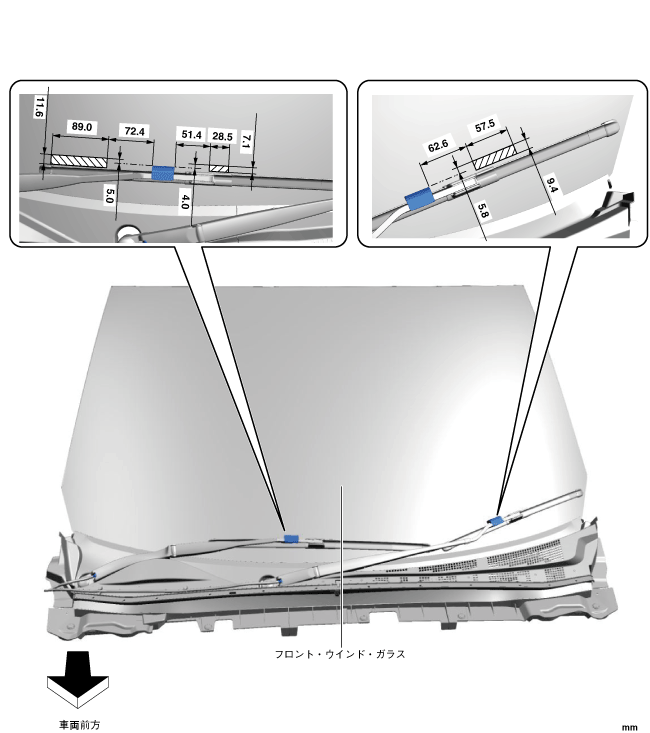 11.6
89.0
72.4
51.4
28.5
7.1
5.0
4.0

62.6
57.5
9.4
5.8

フロント・ウインド・ガラス

車両前方

mm