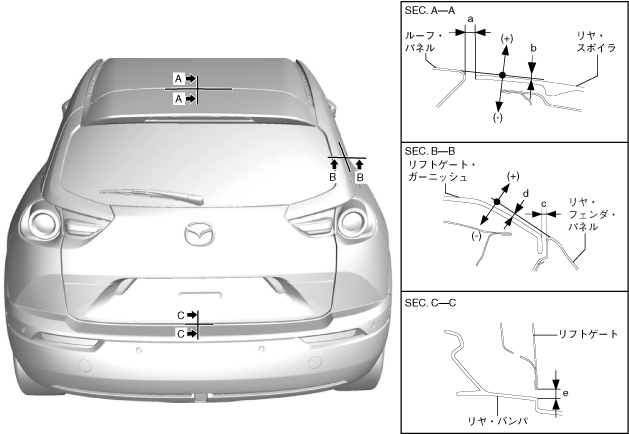 A
A
B
B
C
C

SEC. A—A
a
ルーフ・パネル
(+)
b
リヤ・スポイラ
(-)

SEC. B—B
リフトゲート・ガーニッシュ
(+)
d
c
リヤ・フェンダ・パネル
(-)

SEC. C—C
リフトゲート
e
リヤ・バンパ