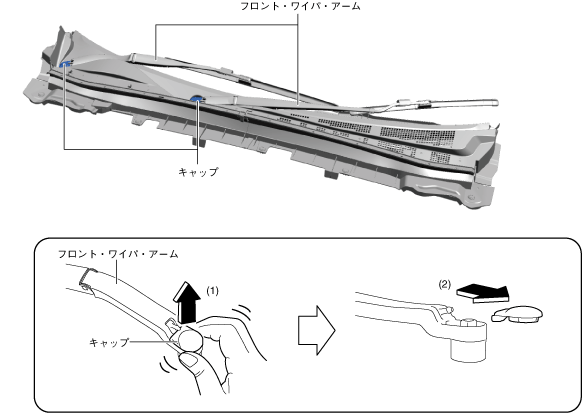 フロント・ワイパ・アーム

キャップ

フロント・ワイパ・アーム

(1)

キャップ

(2)