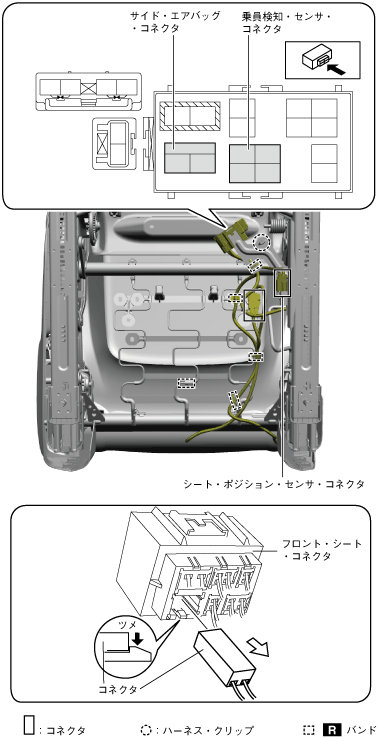 サイド・エアバッグ・コネクタ

乗員検知・センサ・コネクタ

シート・ポジション・センサ・コネクタ

フロント・シート・コネクタ

ツメ

コネクタ

: コネクタ

: ハーネス・クリップ

R バンド