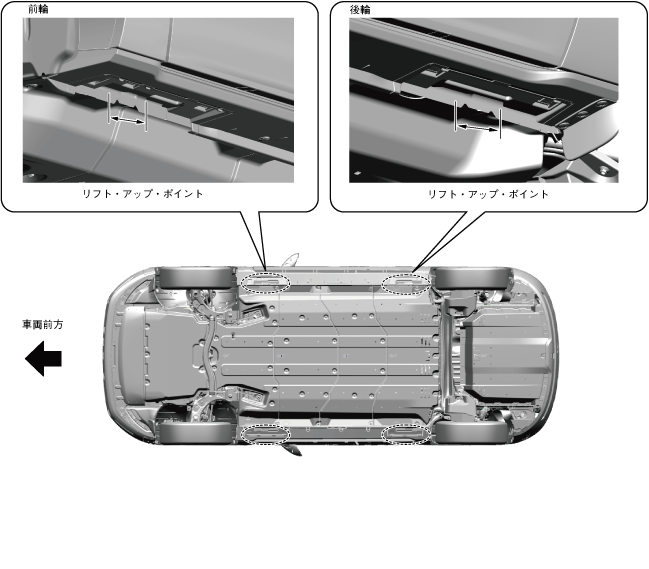 前輪

リフト・アップ・ポイント

後輪

リフト・アップ・ポイント

車両前方