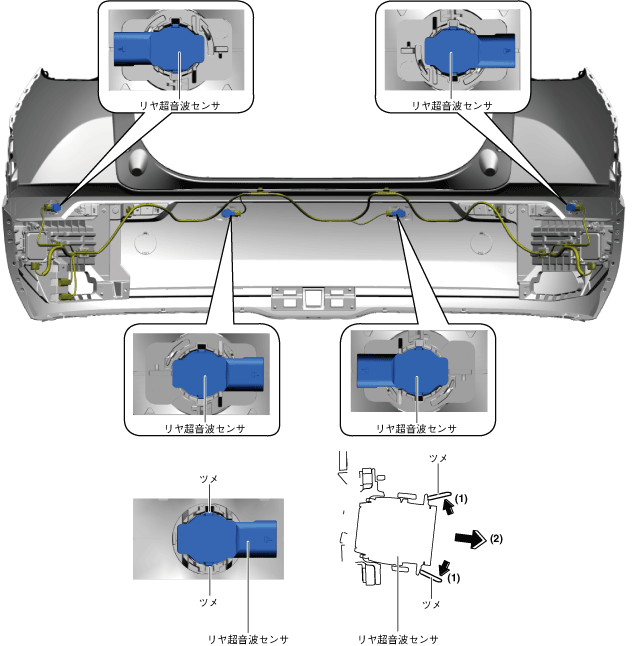 リヤ超音波センサ

リヤ超音波センサ

リヤ超音波センサ

リヤ超音波センサ

ツメ

ツメ

リヤ超音波センサ

ツメ

(1)

(2)

(1)

ツメ

リヤ超音波センサ