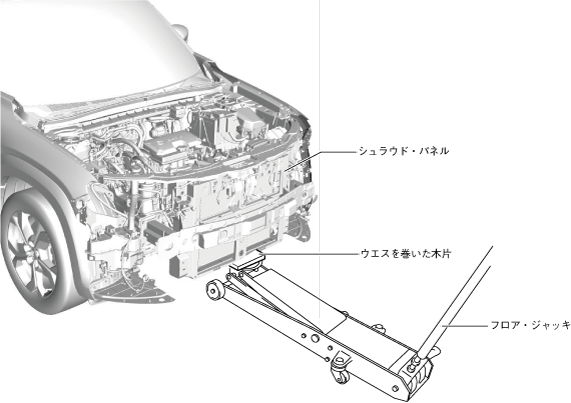 シュラウド・パネル

ウエスを巻いた木片

フロア・ジャッキ