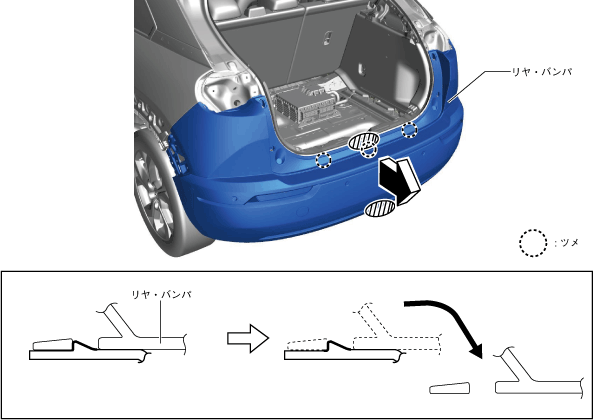 リヤ・バンパ

：ツメ

リヤ・バンパ